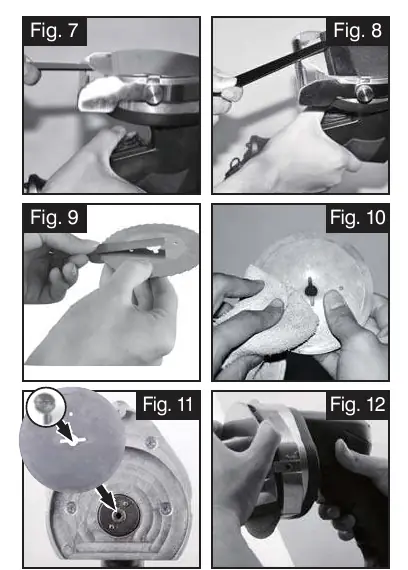 Fig. 7

Fig. 8

Fig. 9

Fig. 10

Fig. 11

Fig. 12