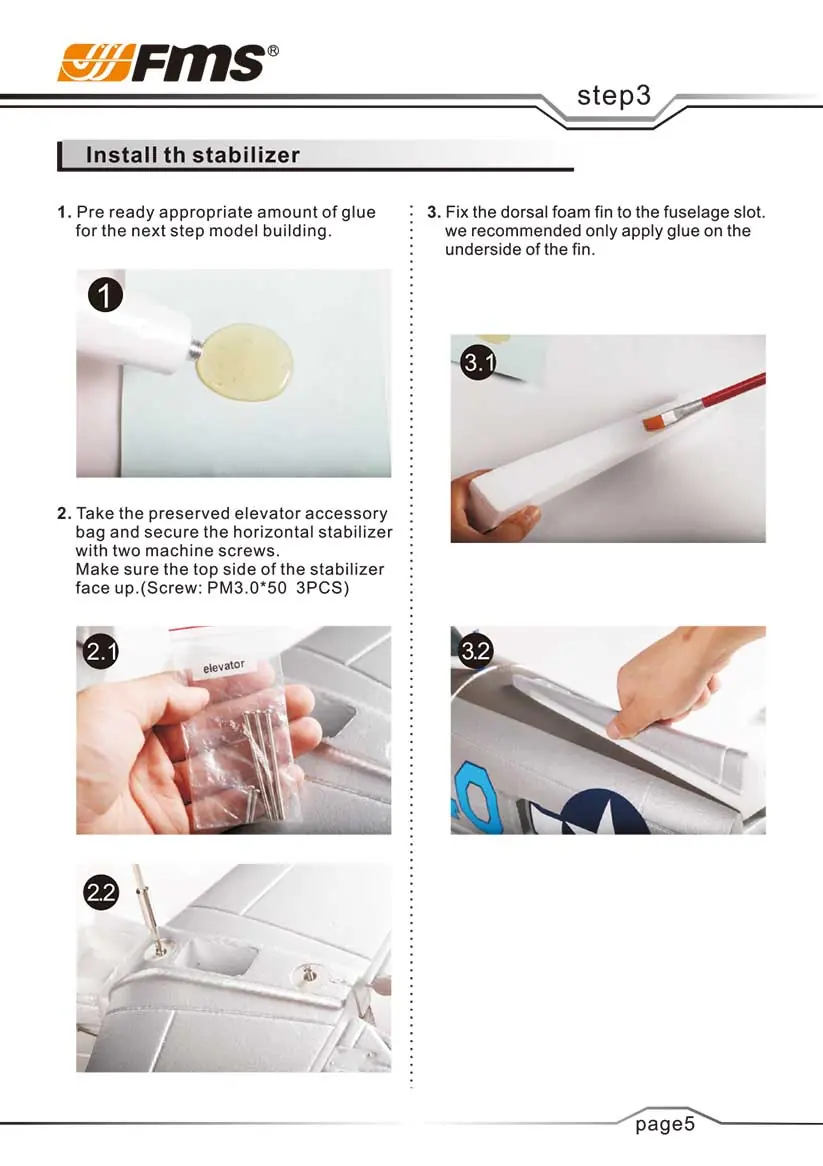 FMS®

step3

Install th stabilizer

1. Pre ready appropriate amount of glue for the next step model building.

1

2. Take the preserved elevator accessory bag and secure the horizontal stabilizer with two machine screws. Make sure the top side of the stabilizer face up.(Screw: PM3.0*50 3PCS)

2.1

elevator

2.2

3. Fix the dorsal foam fin to the fuselage slot. we recommended only apply glue on the underside of the fin.

3.1

3.2

page5