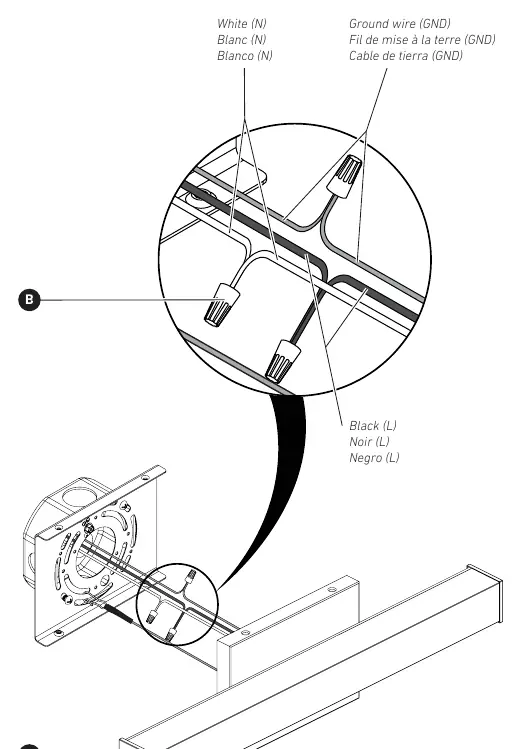 White (N)
Blanc (N)
Blanco (N)

Ground wire (GND)
Fil de mise à la terre (GND)
Cable de tierra (GND)

B

Black (L)
Noir (L)
Negro (L)