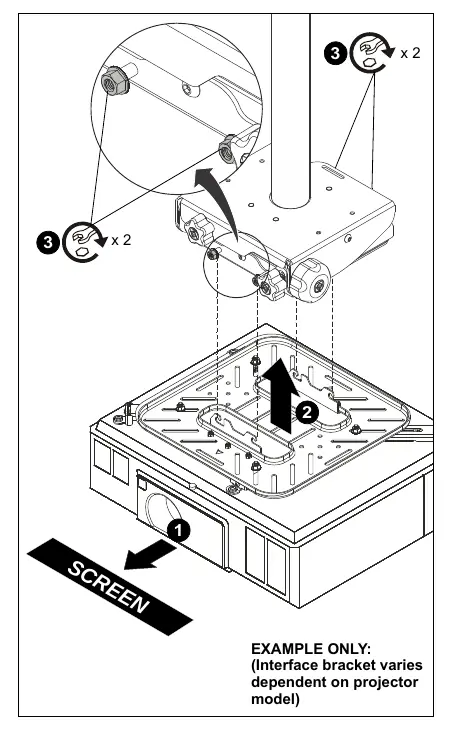 3 x 2

3 x 2

2

1

SCREEN

EXAMPLE ONLY: (Interface bracket varies dependent on projector model)