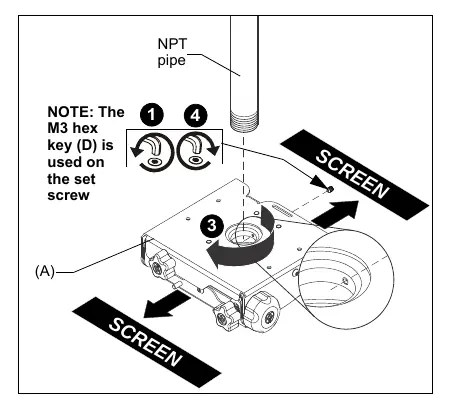 NPT pipe

NOTE: The M3 hex key (D) is used on the set screw

1

4

SCREEN

3

(A)

SCREEN