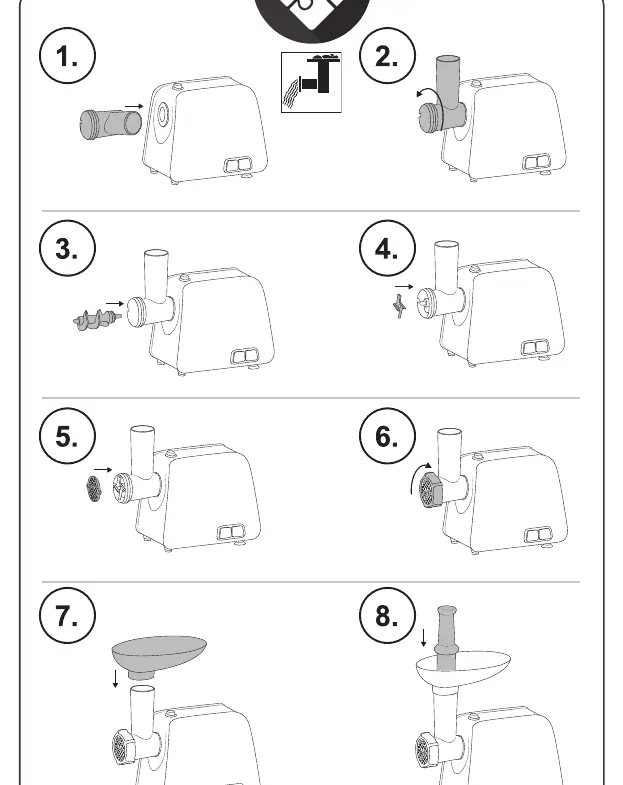 1.

2.

3.

4.

5.

6.

7.

8.