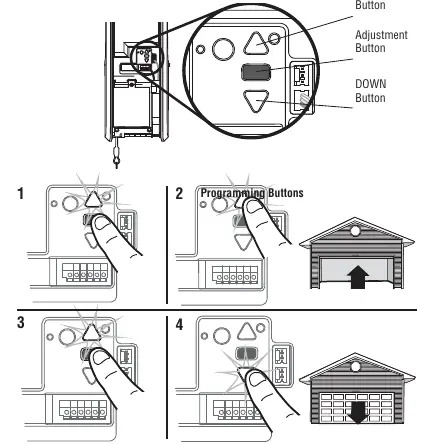 Button

Adjustment Button

DOWN Button

1

2 Programming Buttons

3

4