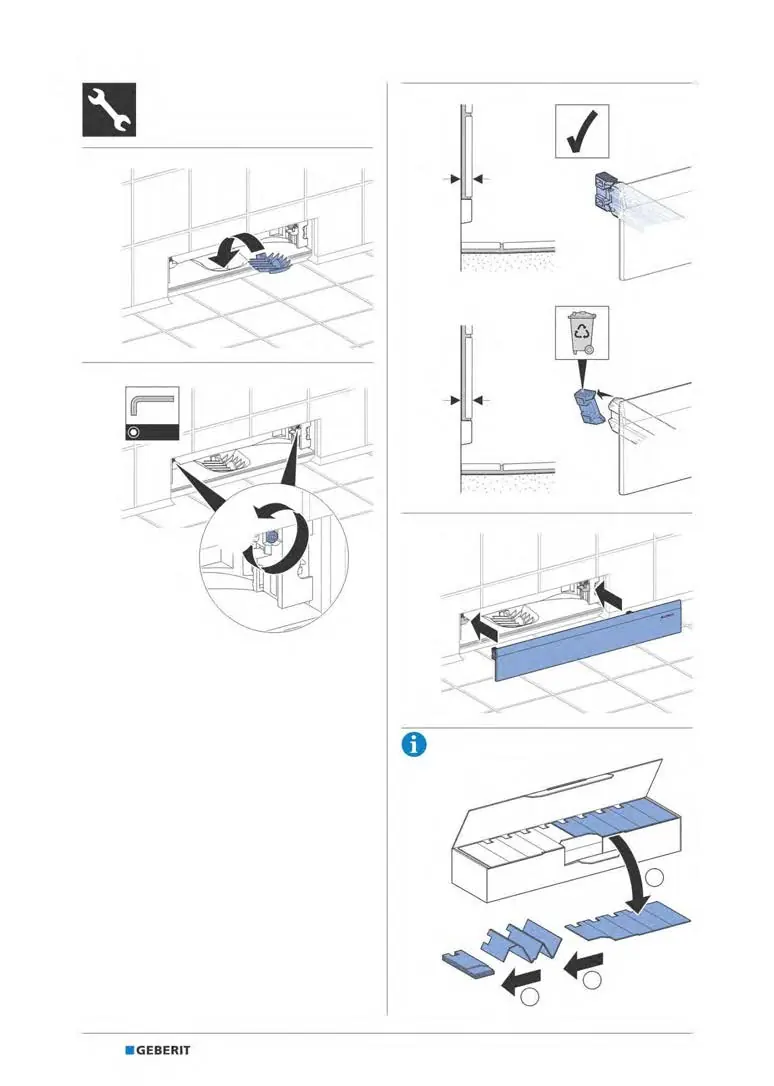 GEBERIT