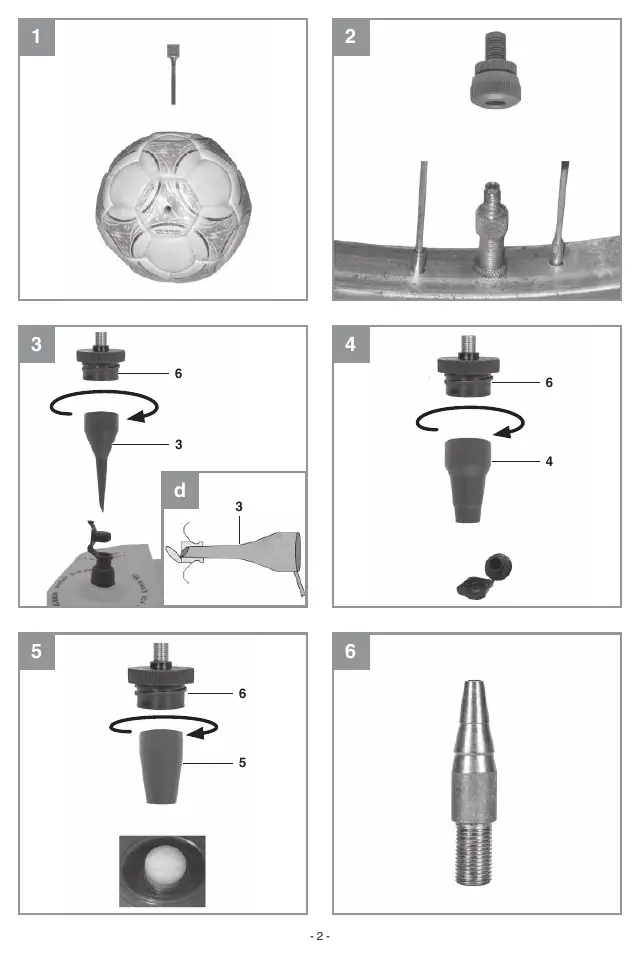 1

2

3

6

3

d

3

4

6

4

5

6

5

6

- 2 -