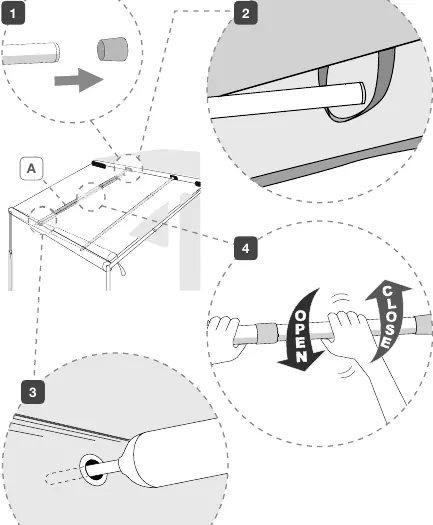 1

2

A

4

OPEN

CLOSE

3