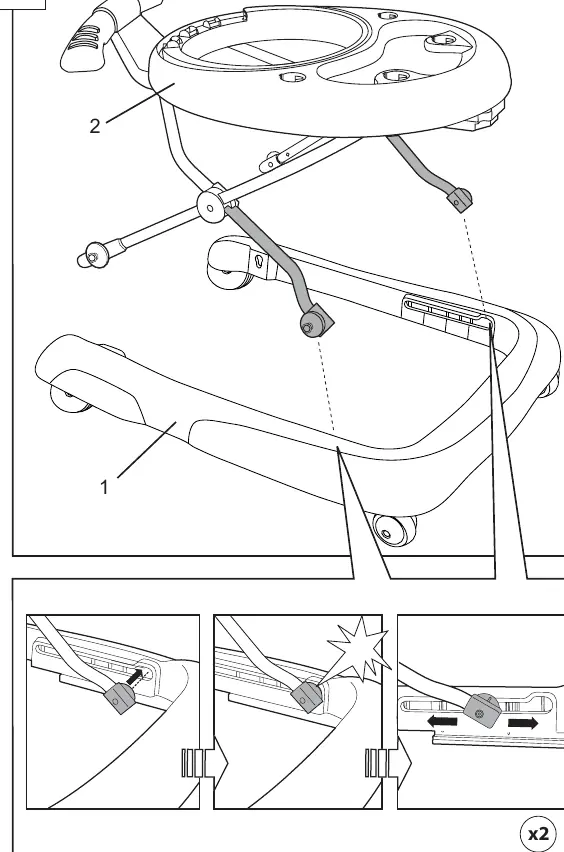 2

1

x2