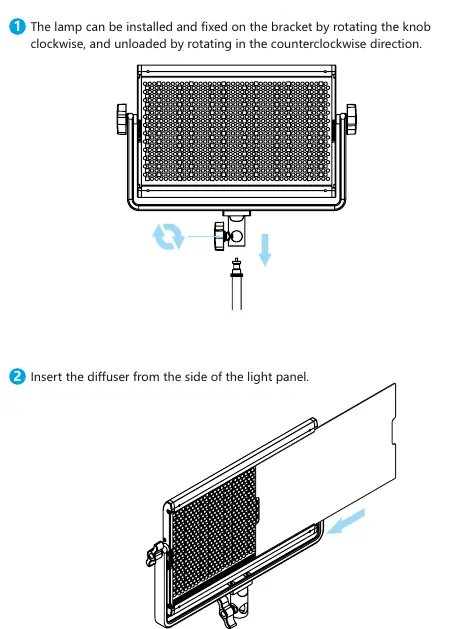 1 The lamp can be installed and fixed on the bracket by rotating the knob clockwise, and unloaded by rotating in the counterclockwise direction.

2 Insert the diffuser from the side of the light panel.