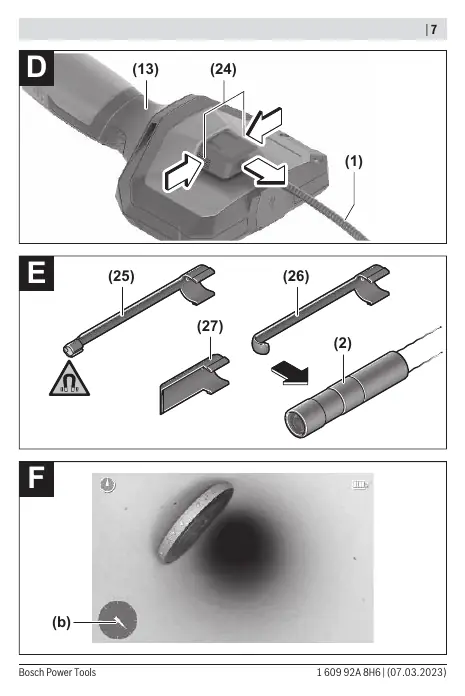 | 7

D

(13)

(24)

(1)

E

(25)

(26)

(27)

(2)

F

(b)

Bosch Power Tools

1 609 92A 8H6 | (07.03.2023)