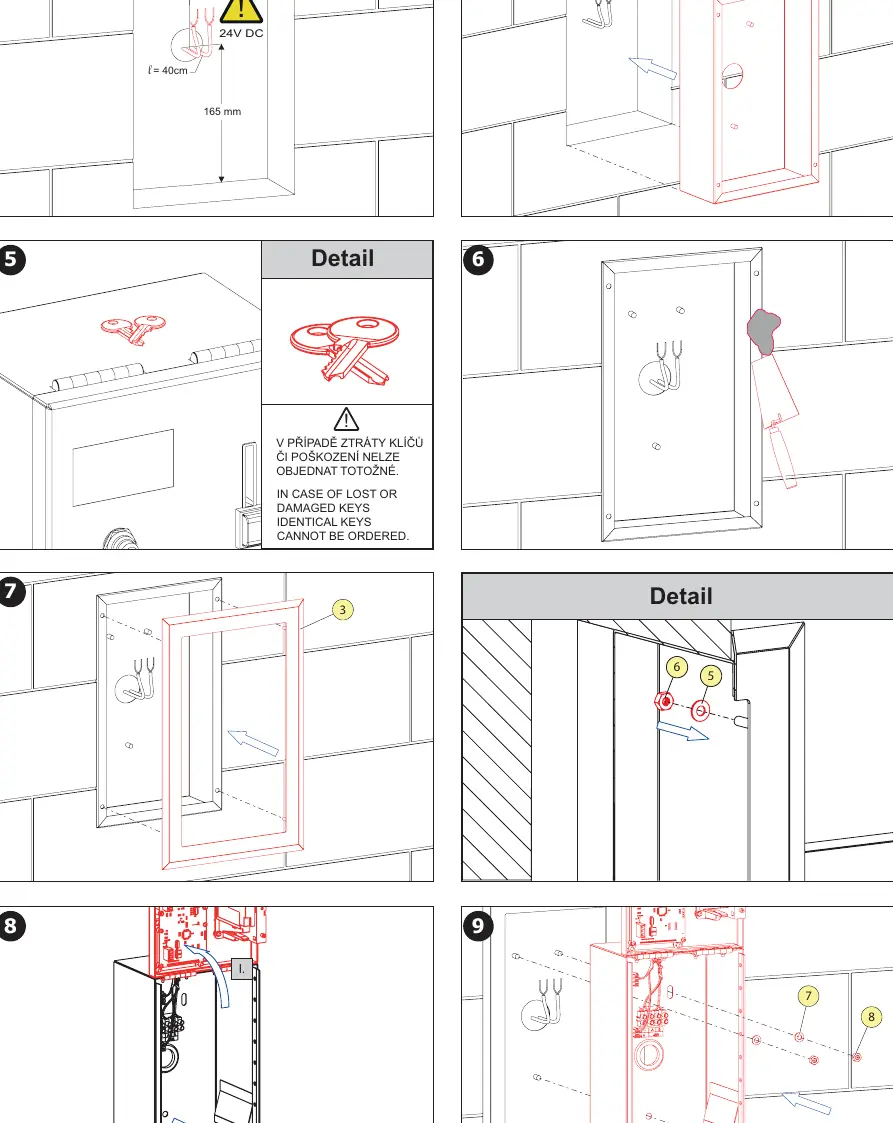 24V DC

$\ell$ = 40cm

165 mm

5

Detail

V PŘÍPADĚ ZTRÁTY KLÍČŮ ČI POŠKOZENÍ NELZE OBJEDNAT TOTOŽNÉ.

IN CASE OF LOST OR DAMAGED KEYS IDENTICAL KEYS CANNOT BE ORDERED.

6

7

3

Detail

6

5

8

I.

9

7

8