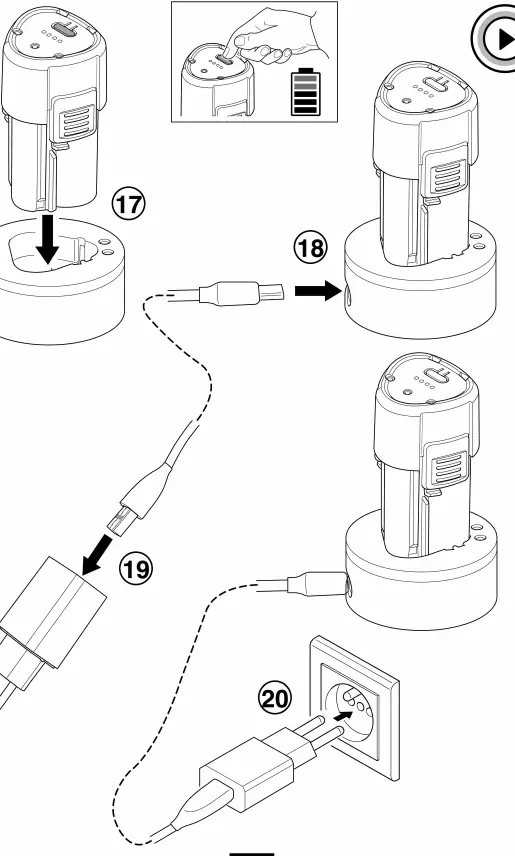 17

18

19

20