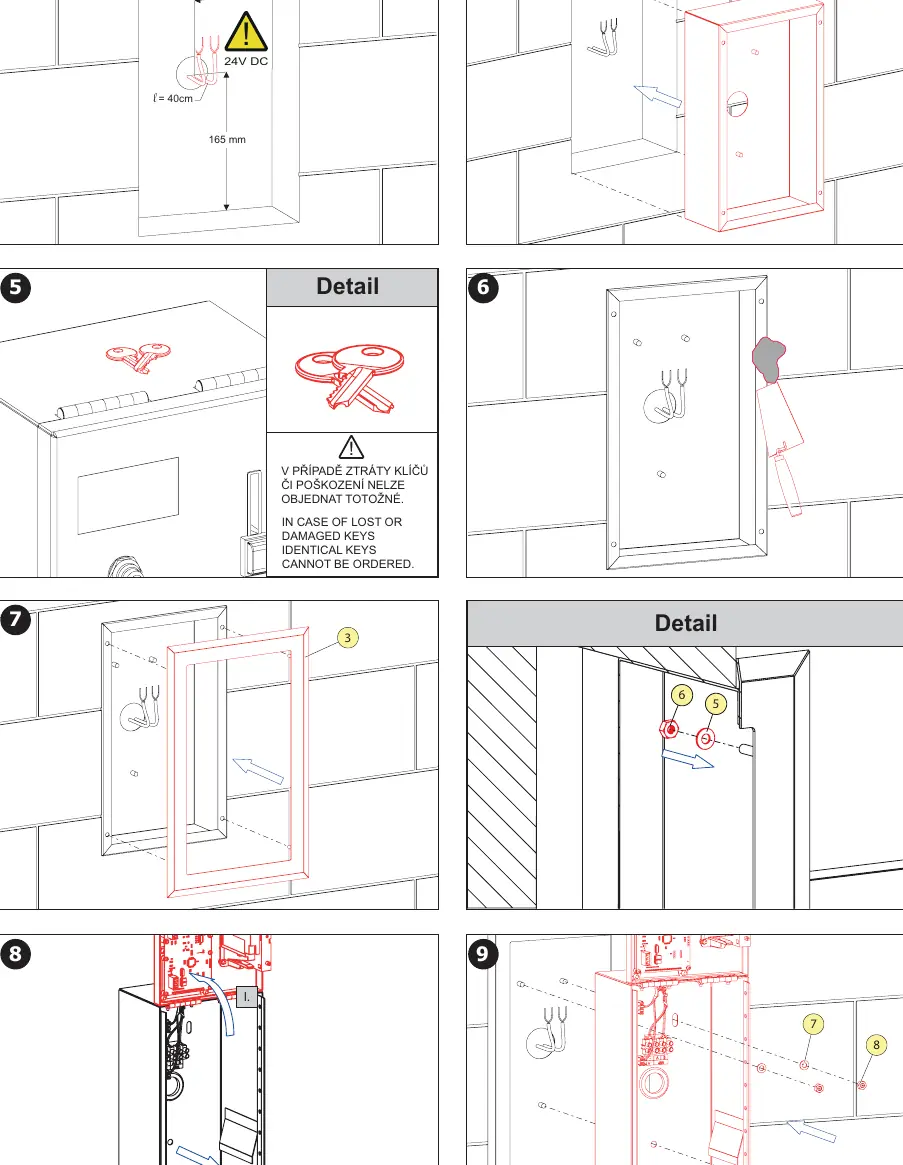 24V DC

$l$ = 40cm

165 mm

5

Detail

V PŘÍPADĚ ZTRÁTY KLÍČŮ ČI POŠKOZENÍ NELZE OBJEDNAT TOTOŽNÉ.

IN CASE OF LOST OR DAMAGED KEYS IDENTICAL KEYS CANNOT BE ORDERED.

6

7

3

Detail

6

5

8

I.

9

7

8