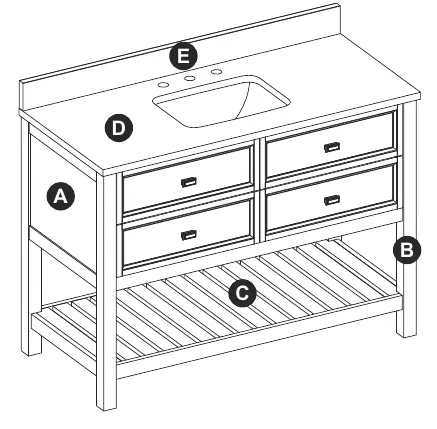 E
D
A
B
C