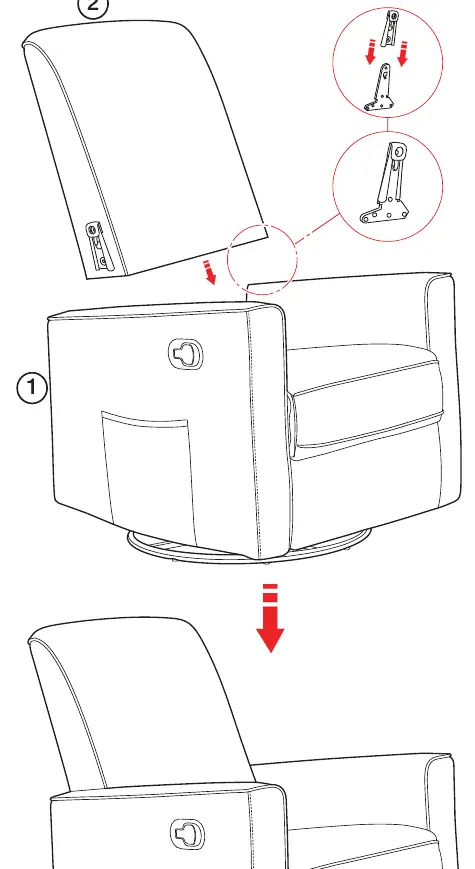 ②

①