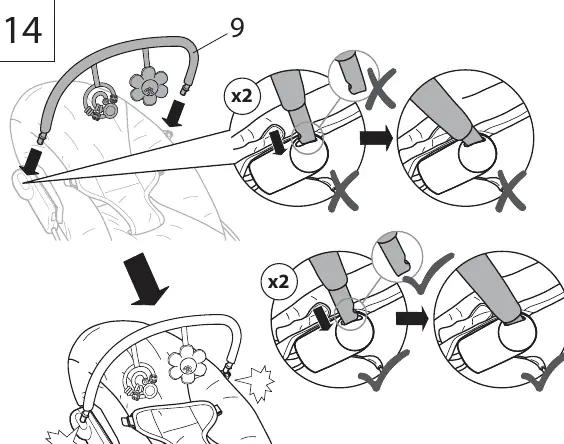 14

9

x2

x2