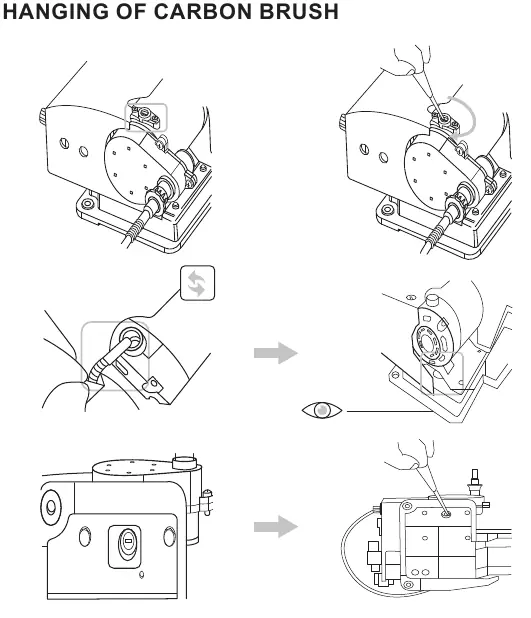 HANGING OF CARBON BRUSH