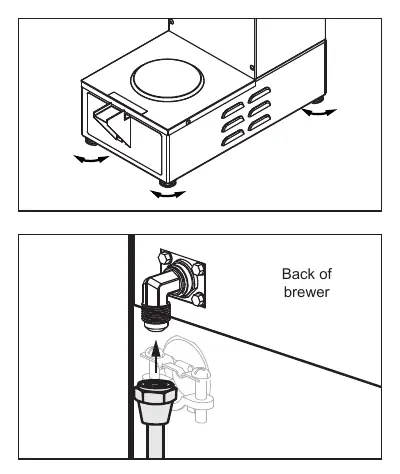 Back of brewer