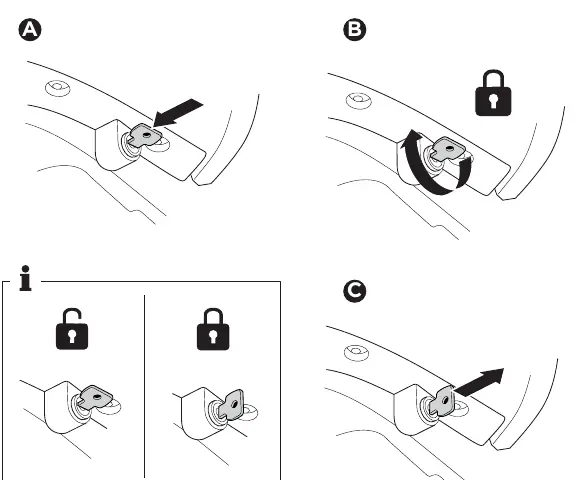 A

B

i

C