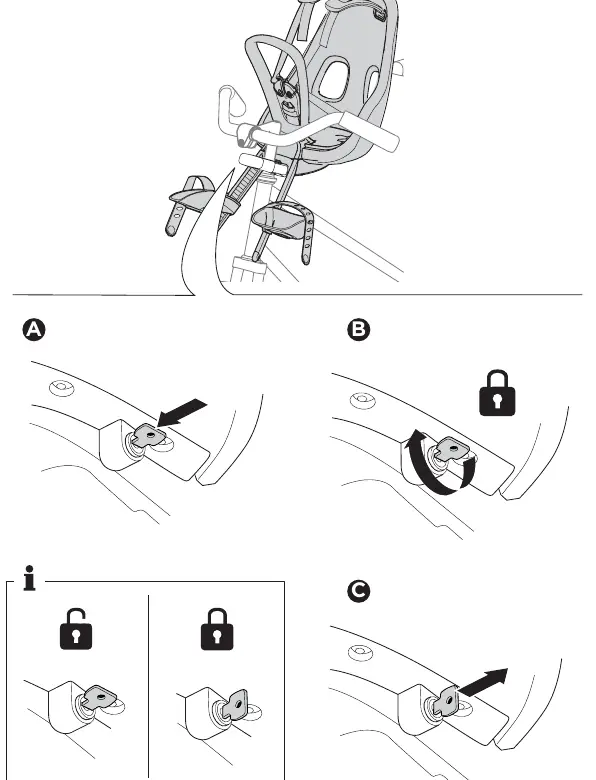 A

B

i

C