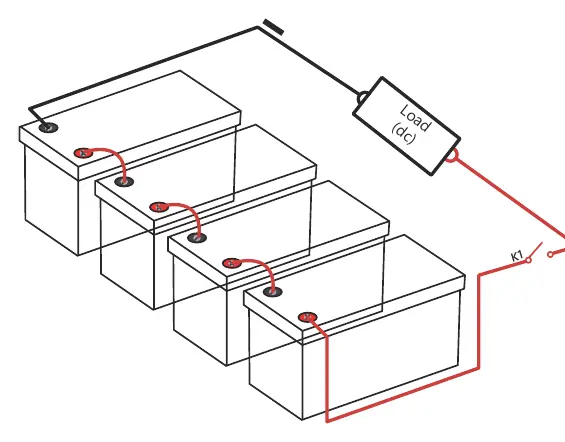 Load
(dc)

K1