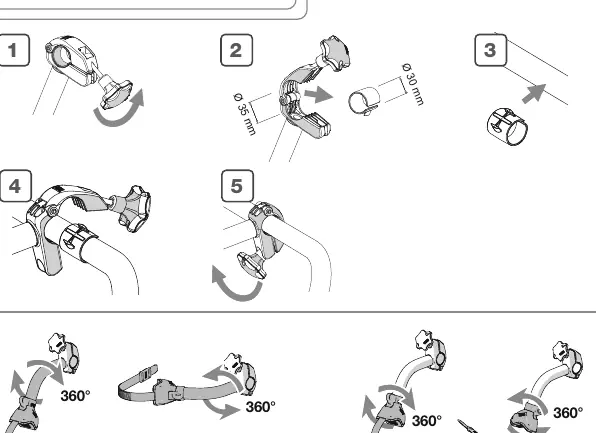 1

2

Ø 35 mm

Ø 30 mm

3

4

5

360°

360°

360°

360°