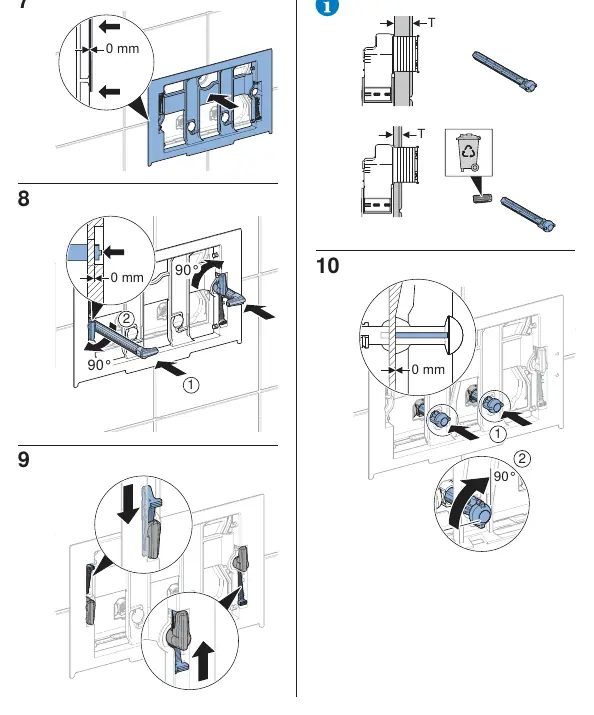 7

0 mm

8

0 mm

90°

2

90°

1

9

T

T

10

0 mm

1

2

90°