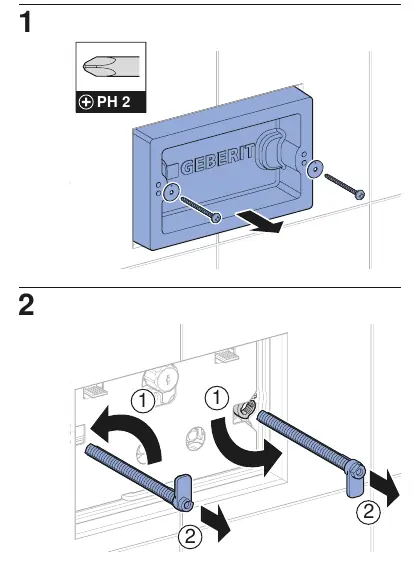 1

PH 2

GEBERIT

2

①
①
②
②