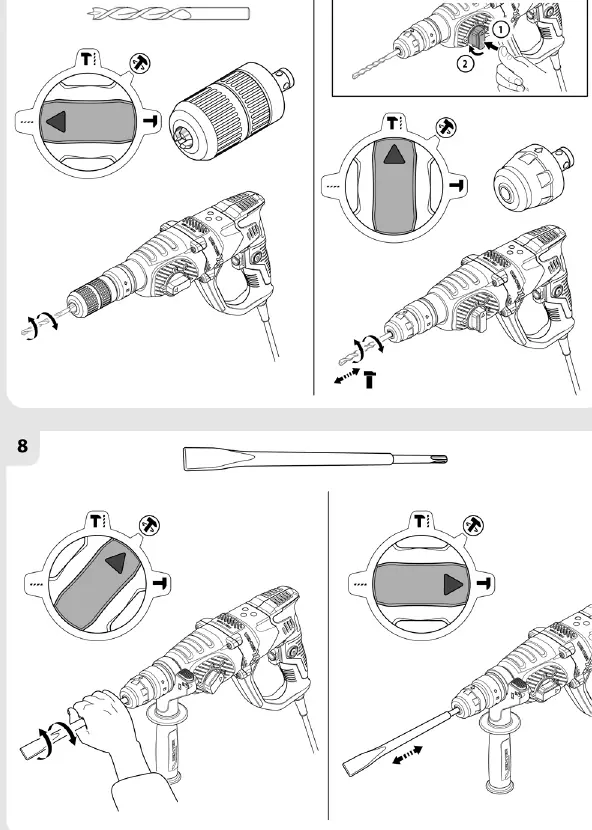 1
2
8