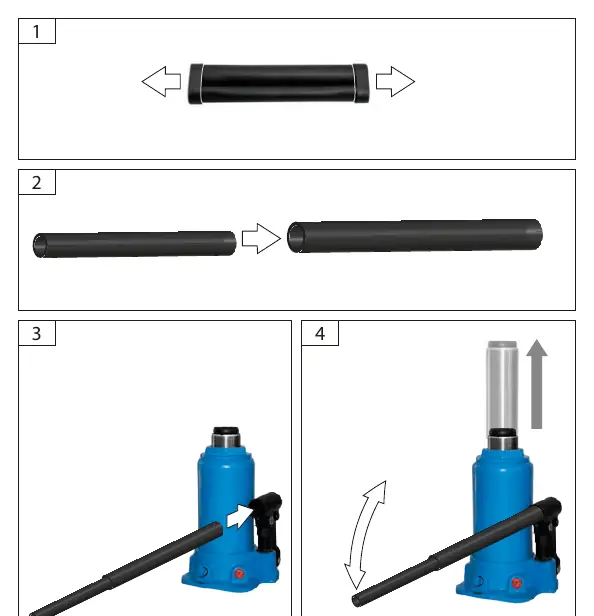 1

2

3

4