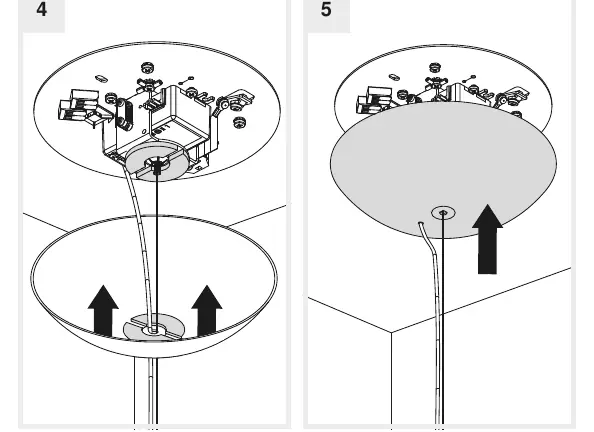 4

5