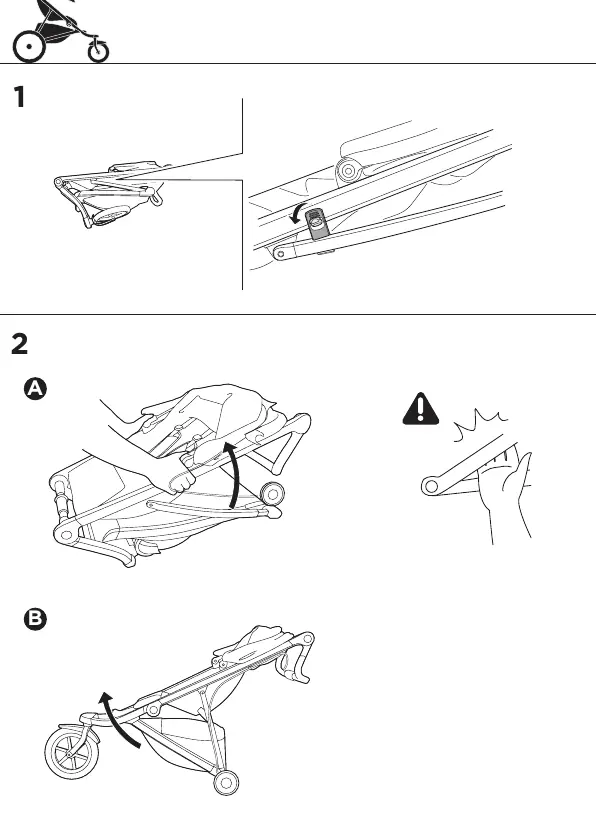 1

2

A

B