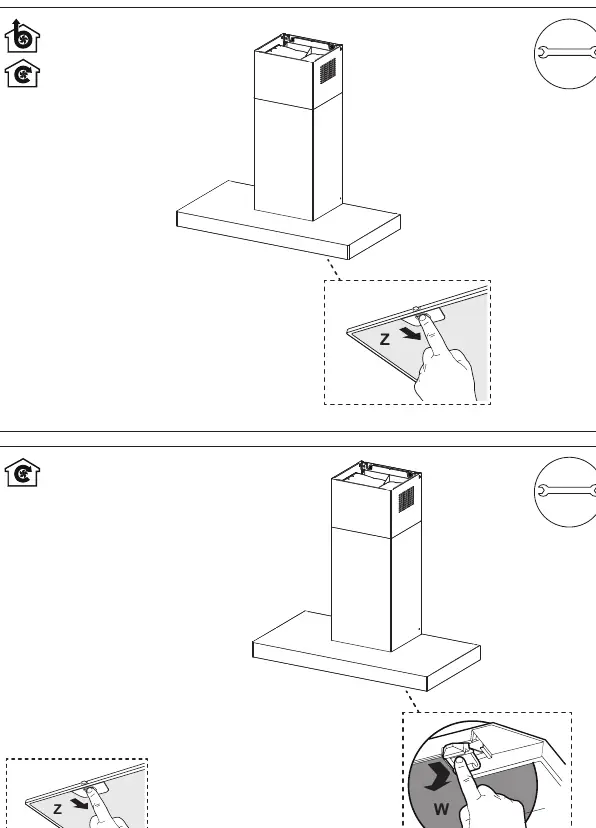 Z

Z

W