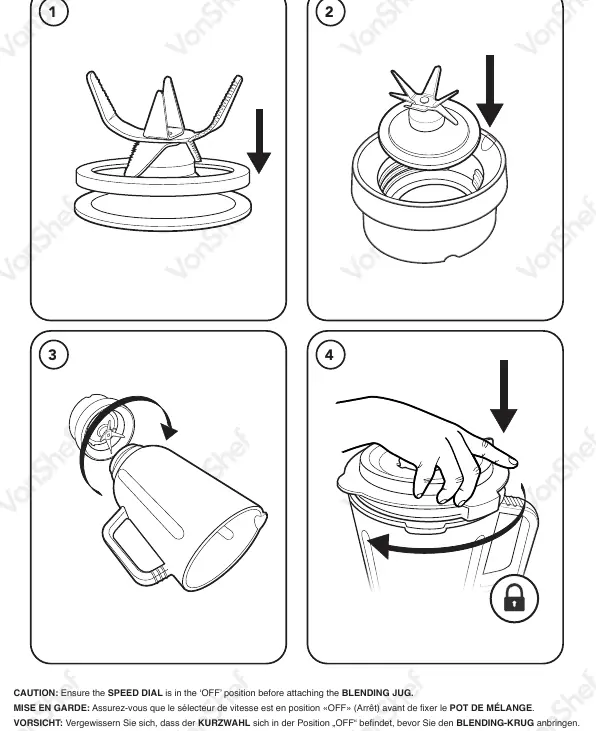 1

2

3

4

VonShef

CAUTION: Ensure the SPEED DIAL is in the 'OFF' position before attaching the BLENDING JUG.
MISE EN GARDE: Assurez-vous que le sélecteur de vitesse est en position «OFF» (Arrêt) avant de fixer le POT DE MÉLANGE.
VORSICHT: Vergewissern Sie sich, dass der KURZWAHL sich in der Position „OFF" befindet, bevor Sie den BLENDING-KRUG anbringen.