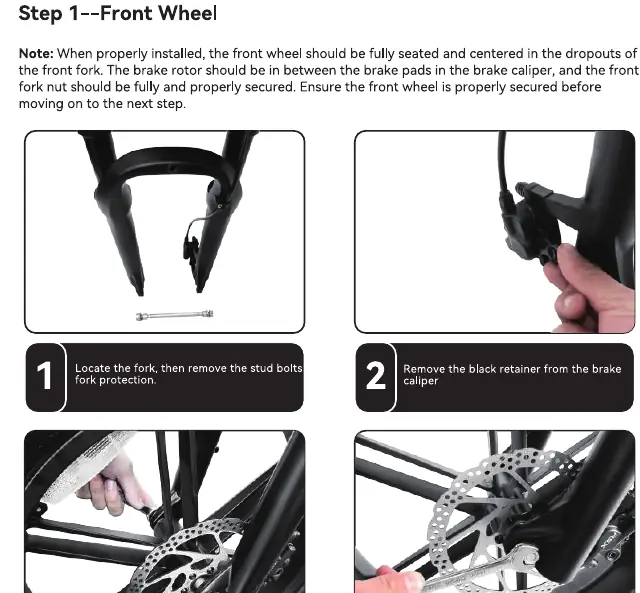 Step 1--Front Wheel

Note: When properly installed, the front wheel should be fully seated and centered in the dropouts of the front fork. The brake rotor should be in between the brake pads in the brake caliper, and the front fork nut should be fully and properly secured. Ensure the front wheel is properly secured before moving on to the next step.

1 Locate the fork, then remove the stud bolts fork protection.

2 Remove the black retainer from the brake caliper