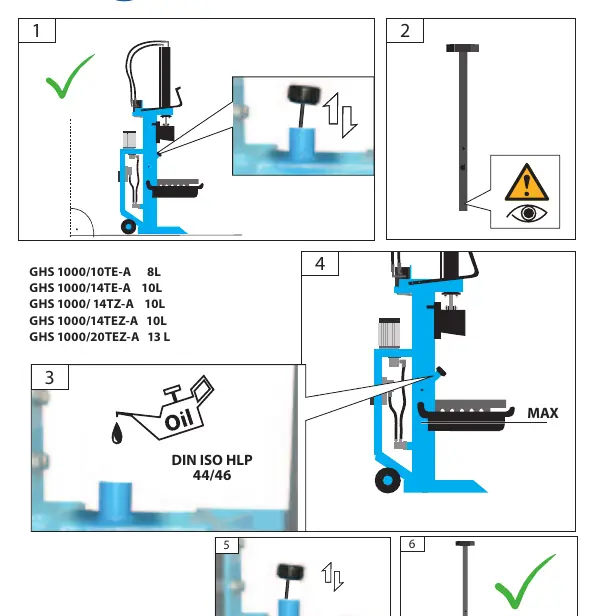 1

2

GHS 1000/10TE-A 8L
GHS 1000/14TE-A 10L
GHS 1000/ 14TZ-A 10L
GHS 1000/14TEZ-A 10L
GHS 1000/20TEZ-A 13 L

4

MAX

3

Oil

DIN ISO HLP
44/46

5

6