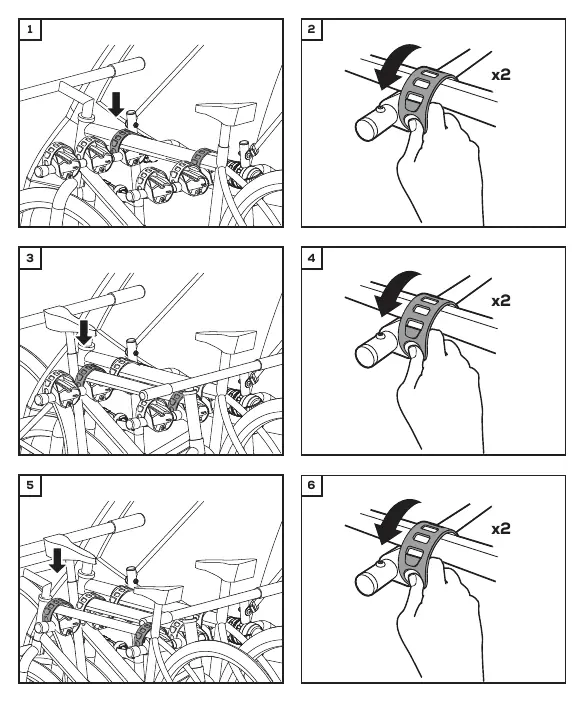 1

2

x2

3

4

x2

5

6

x2