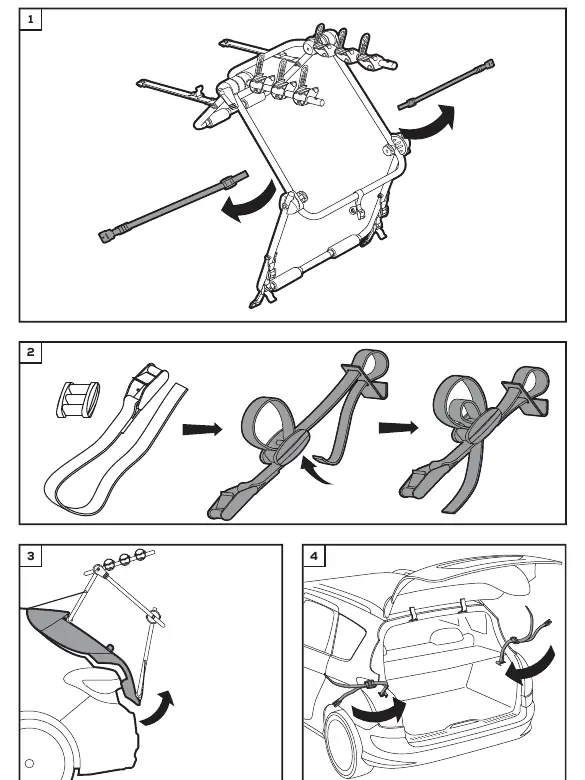 1

2

3

4