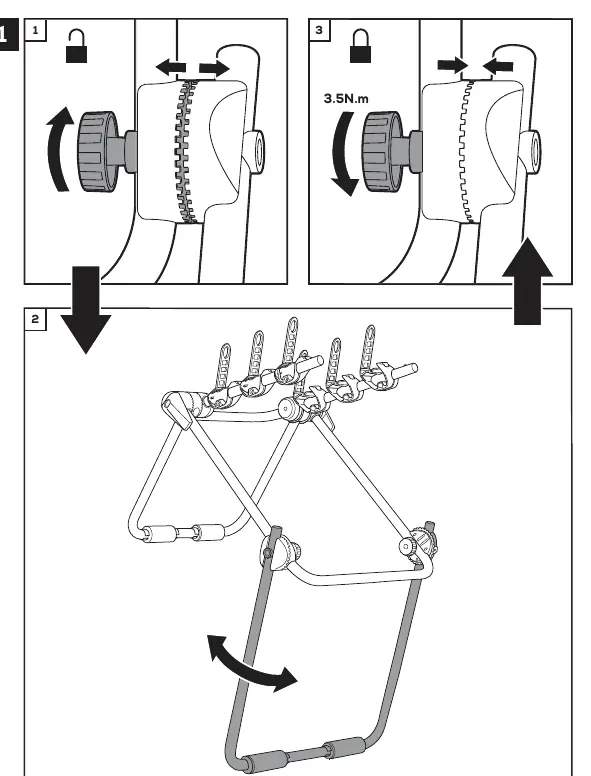 1

1

3

3.5N.m

2