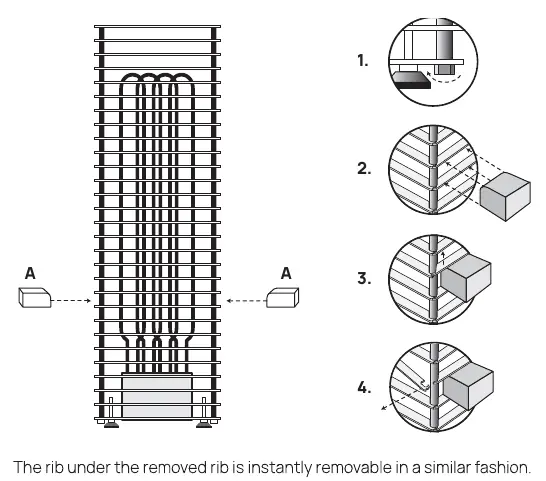 A

A

1.

2.

3.

4.

The rib under the removed rib is instantly removable in a similar fashion.