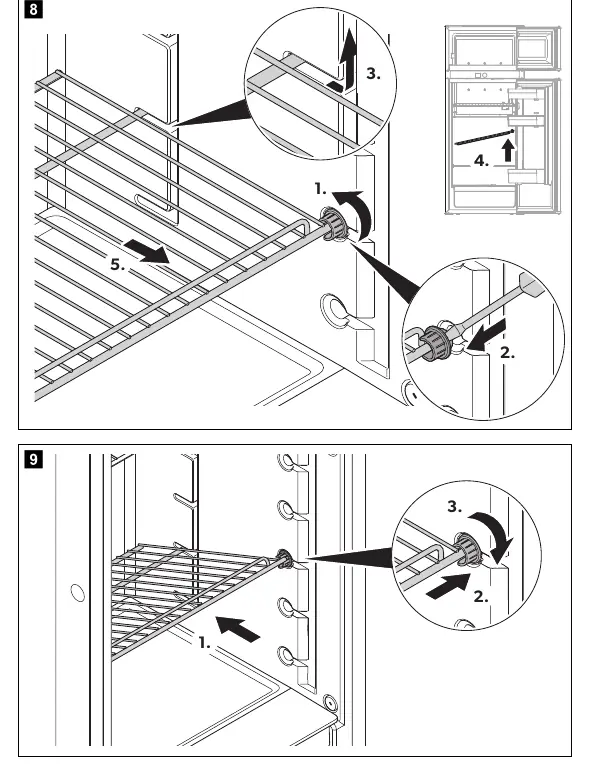 8

3.

4.

1.

5.

2.

9

3.

2.

1.