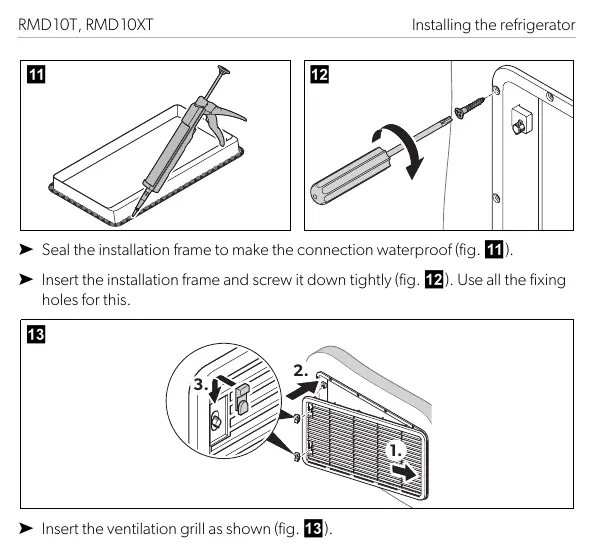 RMD10T, RMD10XT

Installing the refrigerator

11

12

➤ Seal the installation frame to make the connection waterproof (fig. 11).

➤ Insert the installation frame and screw it down tightly (fig. 12). Use all the fixing holes for this.

13

3.

2.

1.

➤ Insert the ventilation grill as shown (fig. 13).