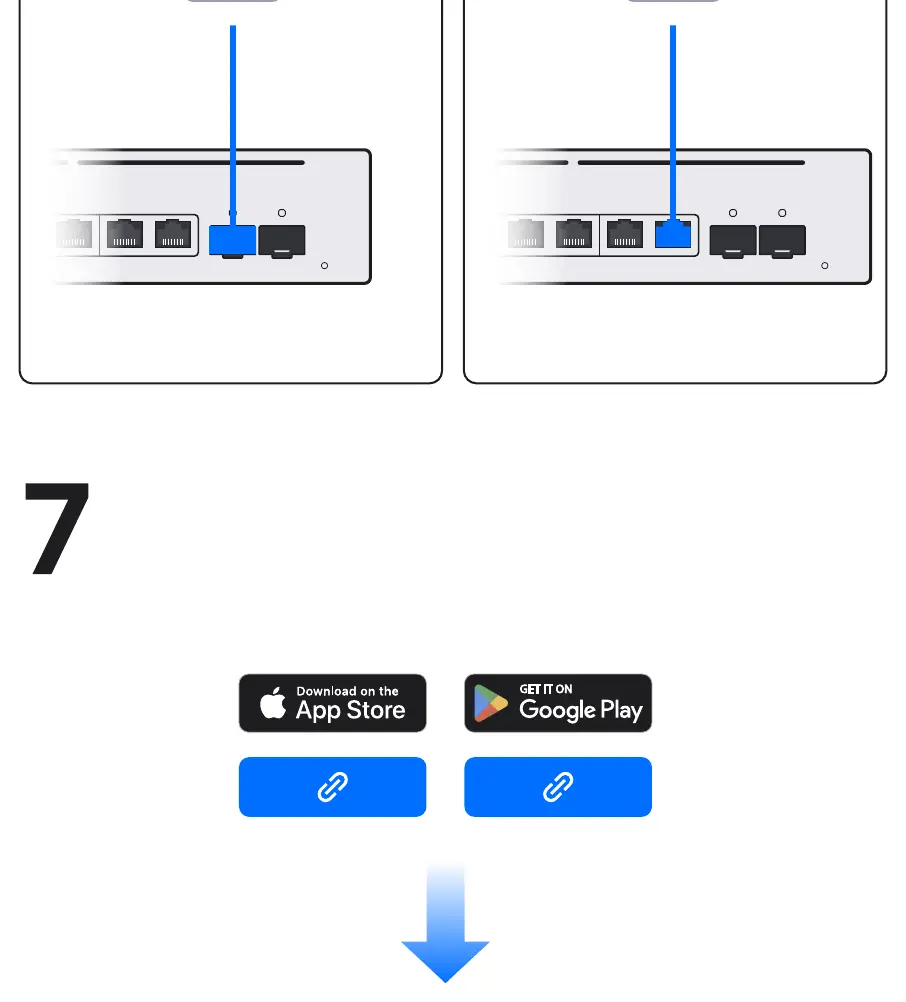 7

Download on the
App Store

GET IT ON
Google Play