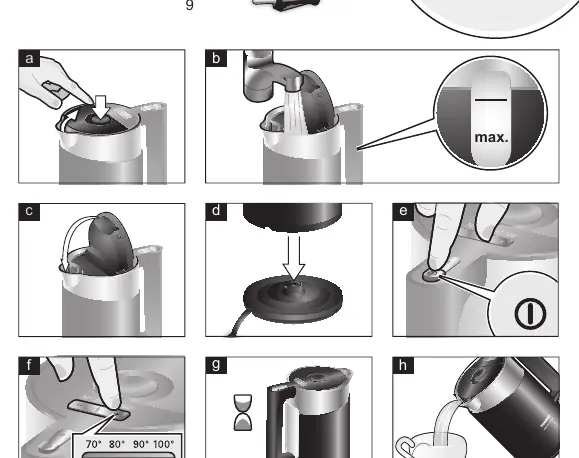 9

a

b

max.

c

d

e

f

70° 80° 90° 100°

g

h