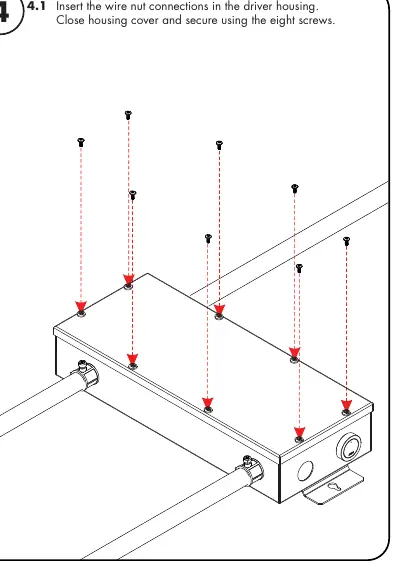 4

4.1 Insert the wire nut connections in the driver housing. Close housing cover and secure using the eight screws.