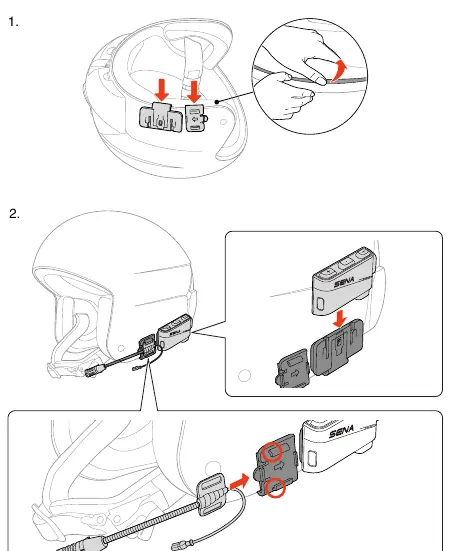 1.

2.

SENA

SENA