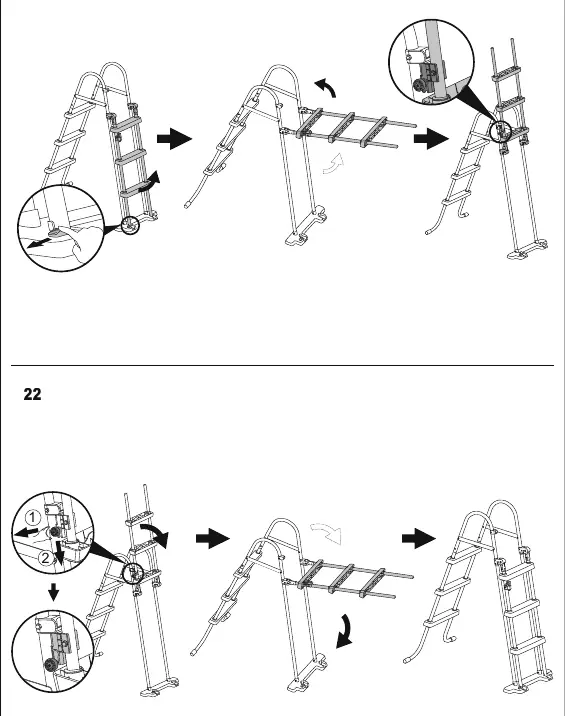 22

1

2