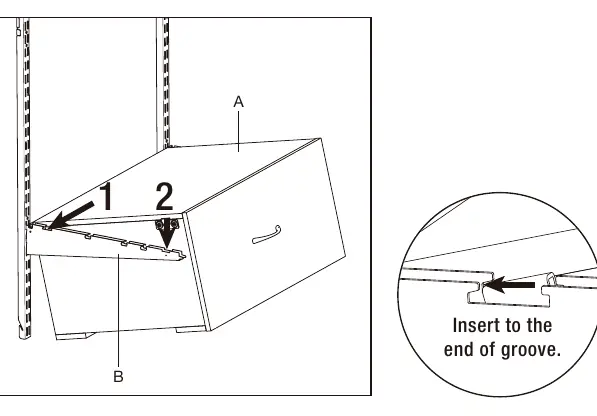 A
1
2
B
Insert to the end of groove.