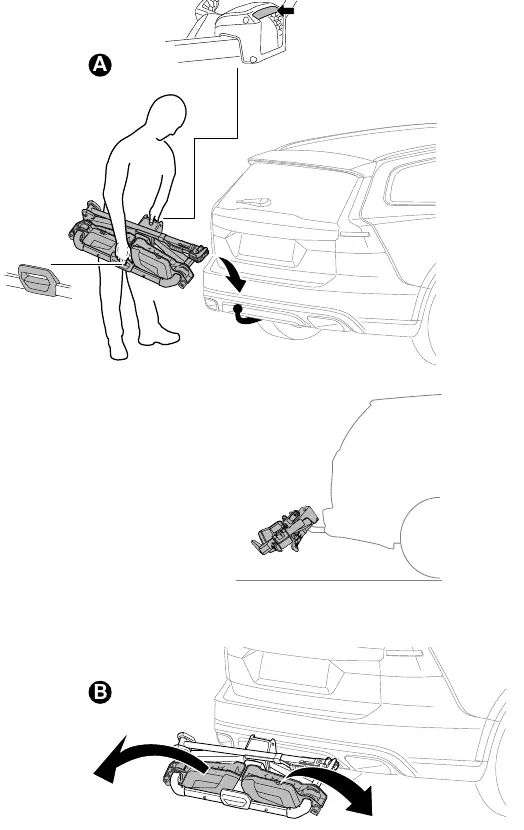 A

B