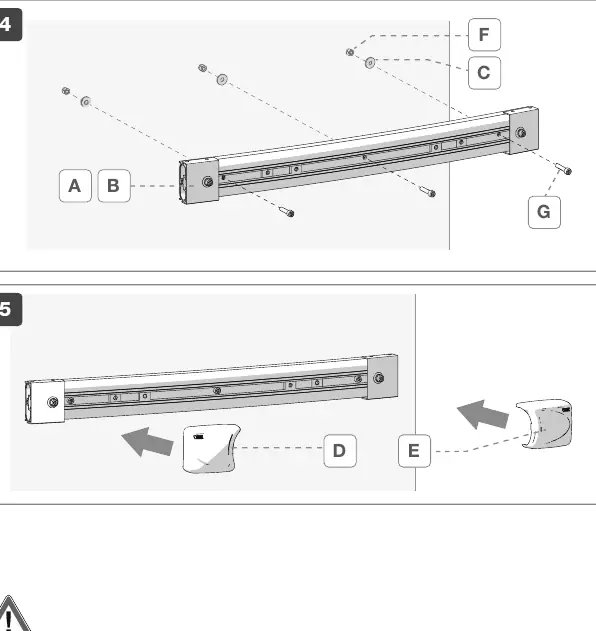 4

F

C

A B

G

5

D

E