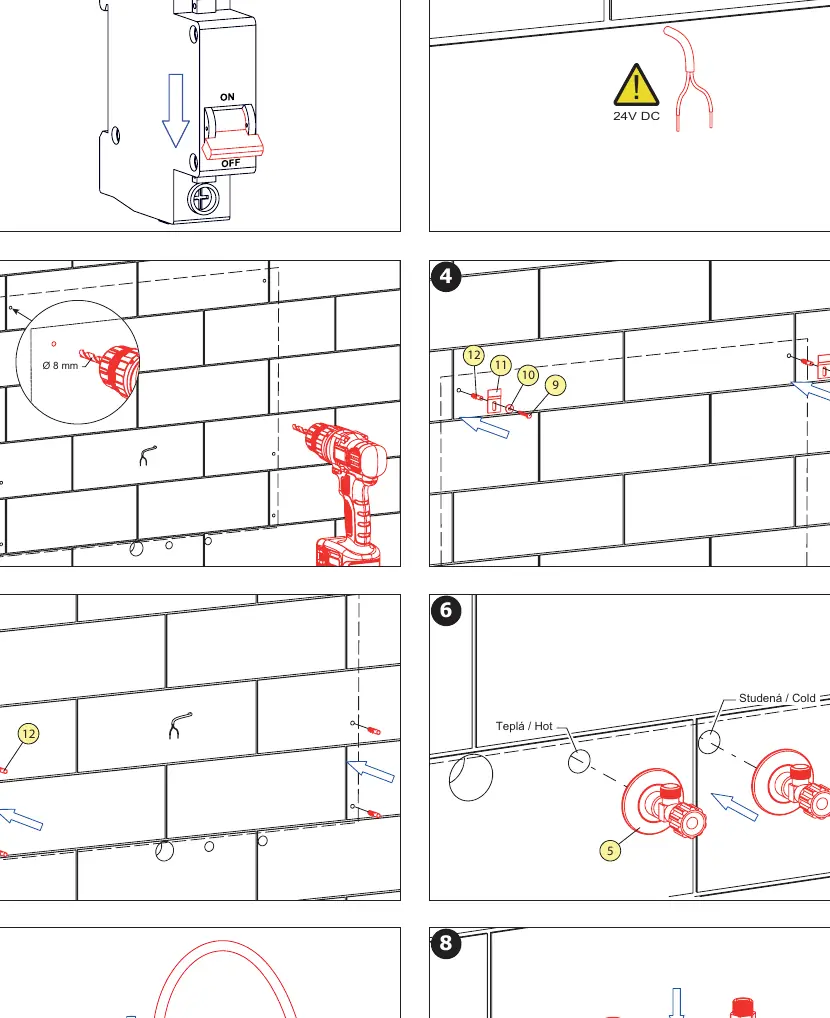 ON

OFF

24V DC

Ø 8 mm

4

12

11

10

9

12

6

Teplá / Hot

Studená / Cold

5

8